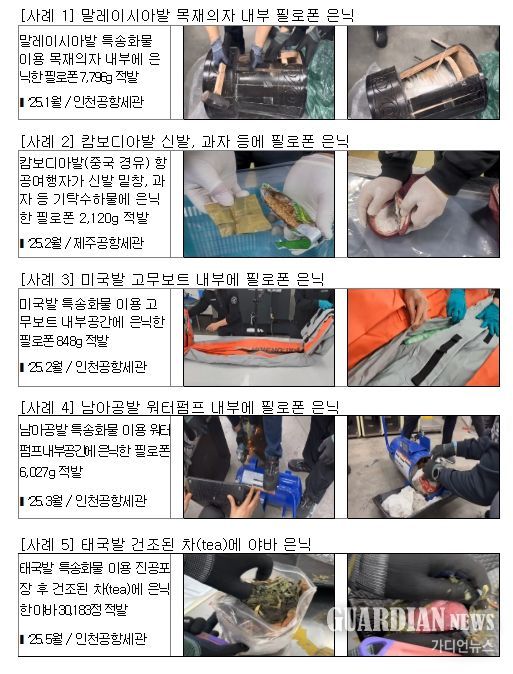 [사례 1] 말레이시아발 목재의자 내부 필로폰 은닉

말레이시아발 특송화물 이용 목재의자 내부에 은닉한 필로폰 7,796g 적발

▮ '25.1월 / 인천공항세관

[사례 2] 캄보디아발 신발, 과자 등에 필로폰 은닉

캄보디아발(중국 경유) 항공여행자가 신발 밑창, 과자 등 기탁수하물에 은닉한 필로폰 2,120g 적발

▮ '25.2월 / 제주공항세관

[사례 3] 미국발 고무보트 내부에 필로폰 은닉

미국발 특송화물 이용 고무보트 내부공간에 은닉한 필로폰 848g 적발

▮ '25.2월 / 인천공항세관

[사례 4] 남아공발 워터펌프 내부에 필로폰 은닉

남아공발 특송화물 이용 워터펌프내부공간에 은닉한 필로폰 6,027g 적발

▮ '25.3월 / 인천공항세관

[사례 5] 태국발 건조된 차(tea)에 야바 은닉

태국발 특송화물 이용 진공포장 후 건조된 차(tea)에 은닉한 야바 30,183정 적발

▮ '25.5월 / 인천공항세관

GUARDIAN NEWS
가디언뉴스